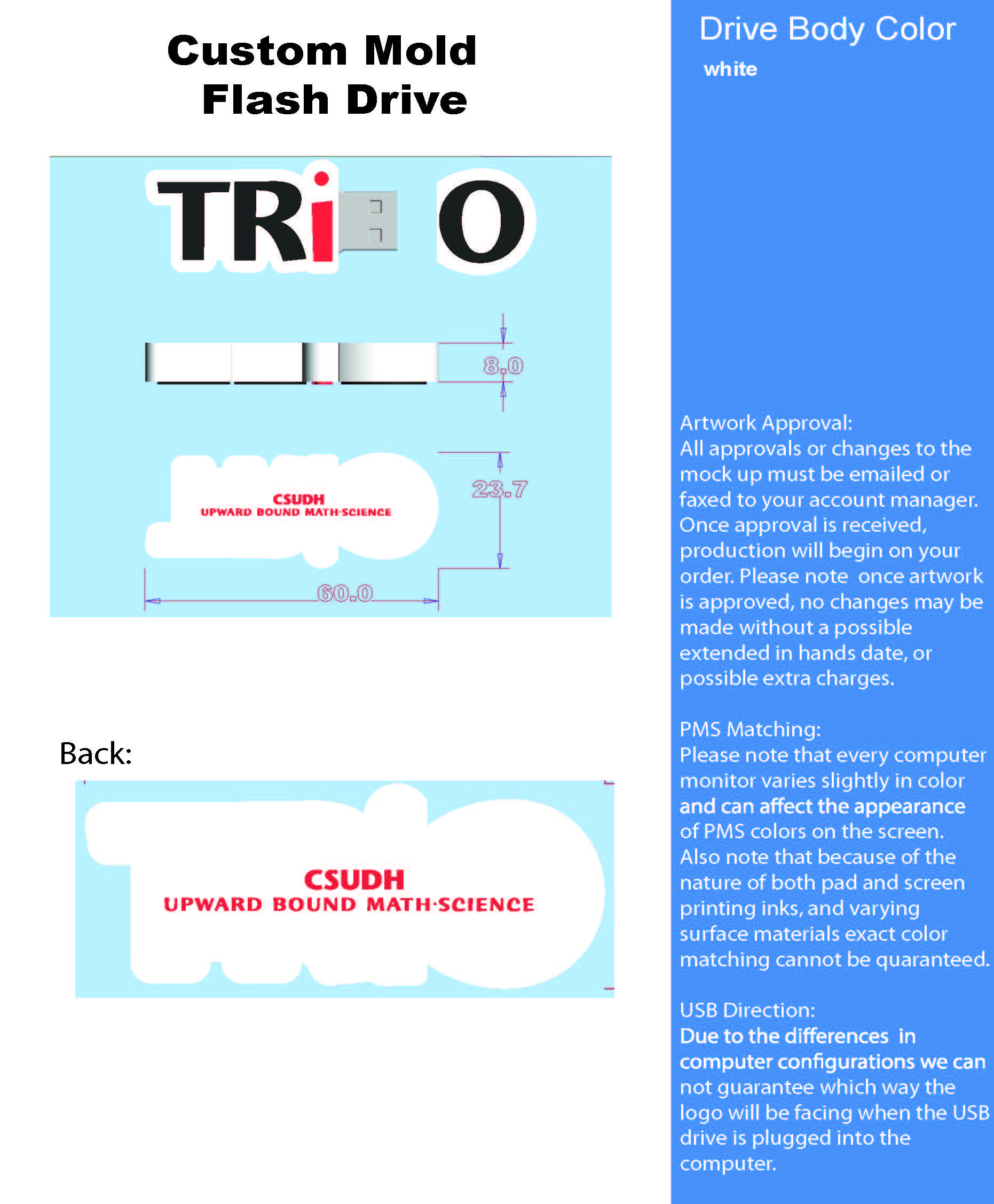 Custom Mold Flash Drive

TRi O

8.0

CSUDH
UPWARD BOUND MATH·SCIENCE

23.7

60.0

Back:

CSUDH
UPWARD BOUND MATH·SCIENCE

Drive Body Color
white

Artwork Approval:
All approvals or changes to the mock up must be emailed or faxed to your account manager. Once approval is received, production will begin on your order. Please note once artwork is approved, no changes may be made without a possible extended in hands date, or possible extra charges.

PMS Matching:
Please note that every computer monitor varies slightly in color and can affect the appearance of PMS colors on the screen. Also note that because of the nature of both pad and screen printing inks, and varying surface materials exact color matching cannot be quaranteed.

USB Direction:
Due to the differences in computer configurations we can not guarantee which way the logo will be facing when the USB drive is plugged into the computer.